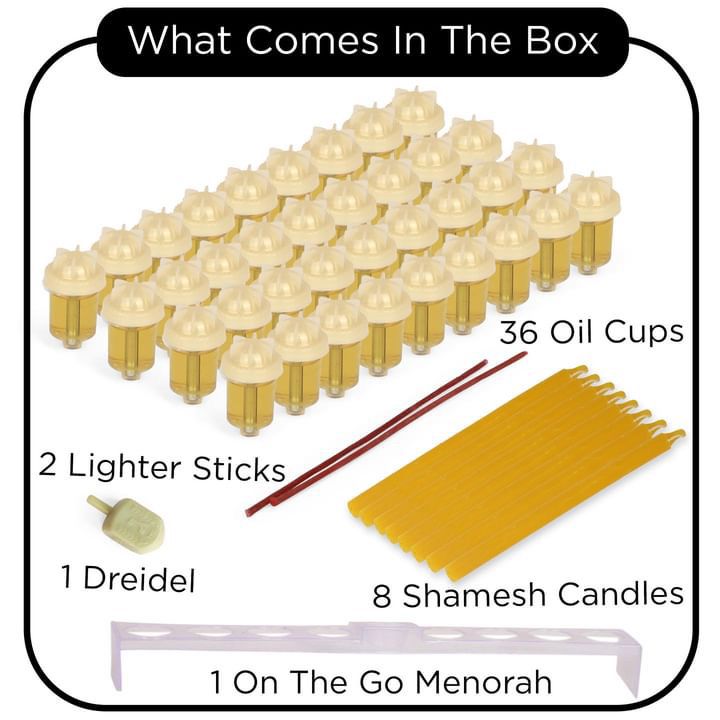 What Comes In The Box

36 Oil Cups

2 Lighter Sticks

1 Dreidel

8 Shamesh Candles

1 On The Go Menorah